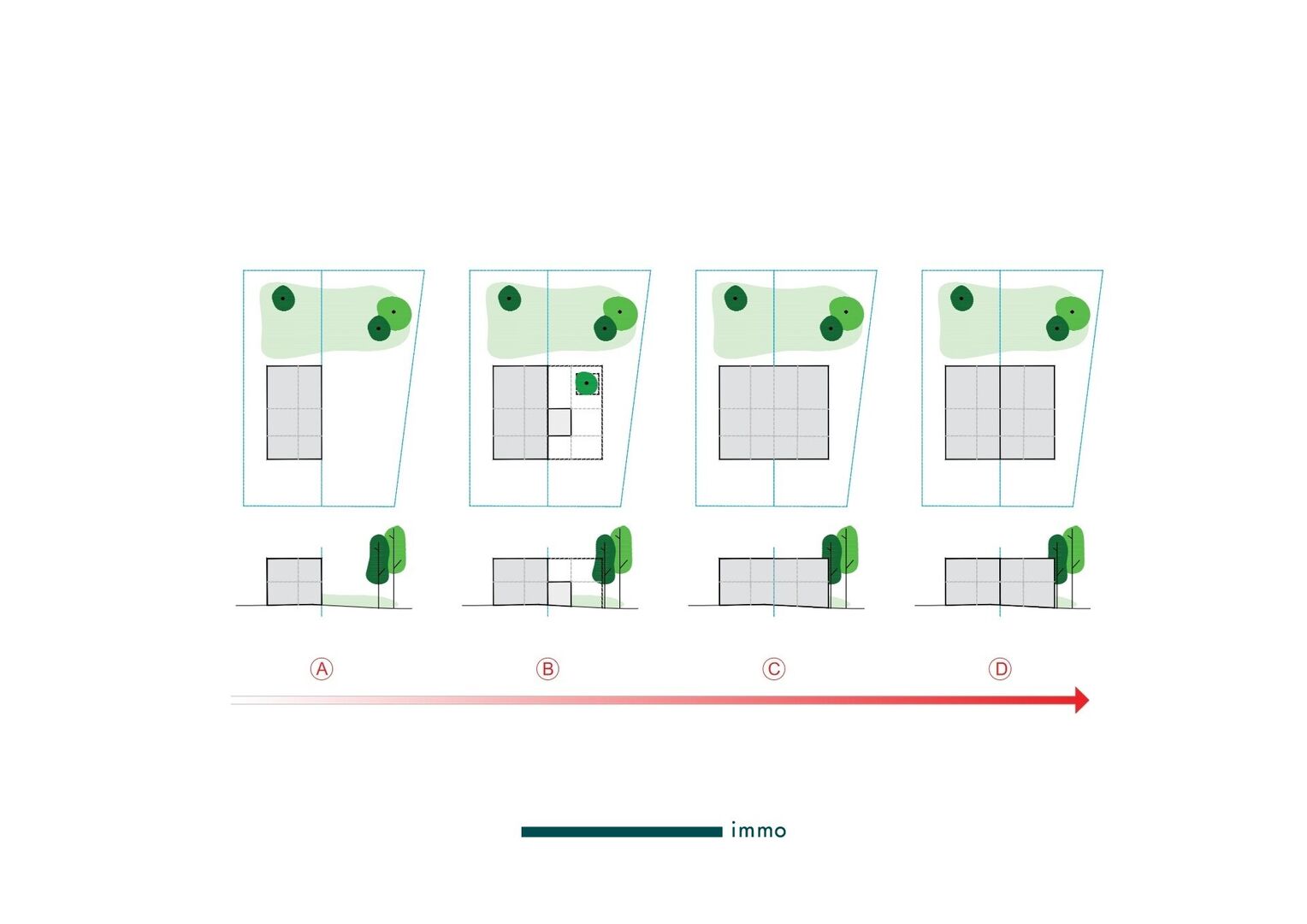 Ⓐ Ⓑ Ⓒ Ⓓ

immo