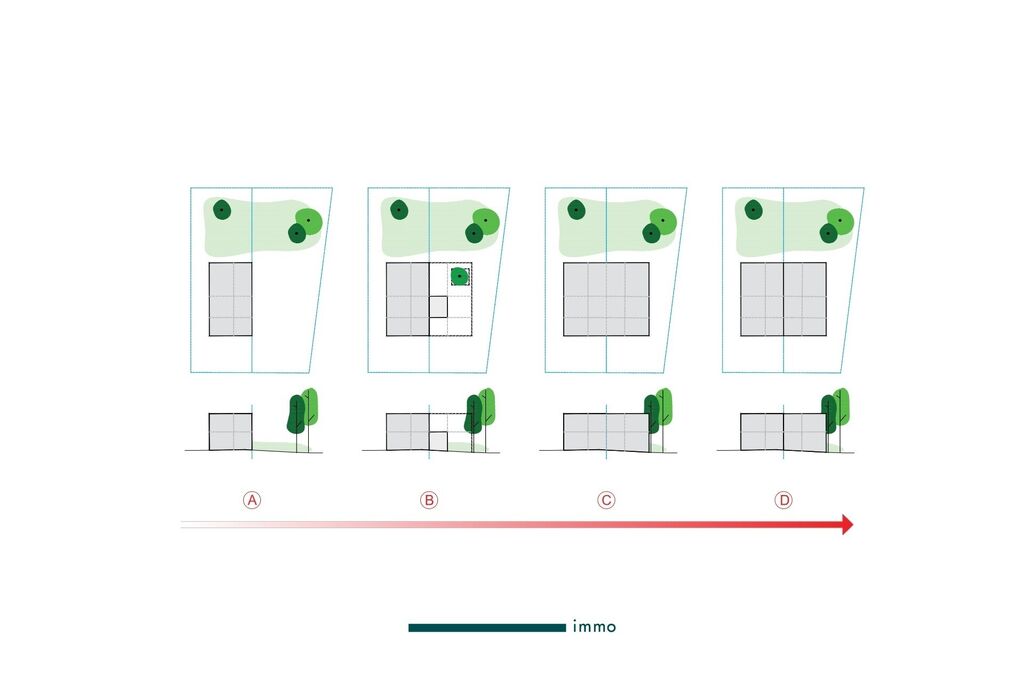 A

B

C

D

immo